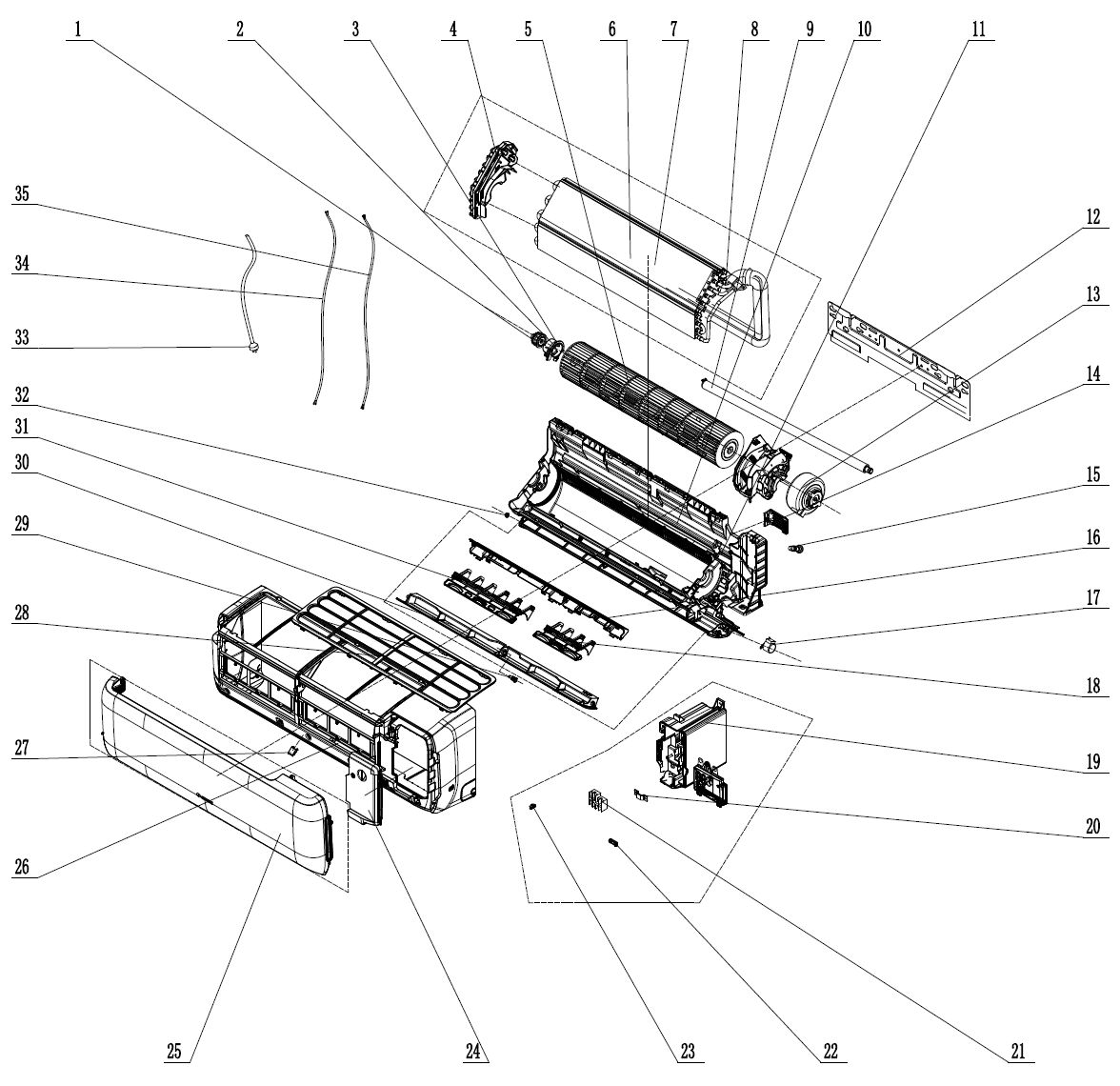 1
2
3
4
5
6
7
8
9
10
11
12
13
14
15
16
17
18
19
20
21
22
23
24
25
26
27
28
29
30
31
32
33
34
35