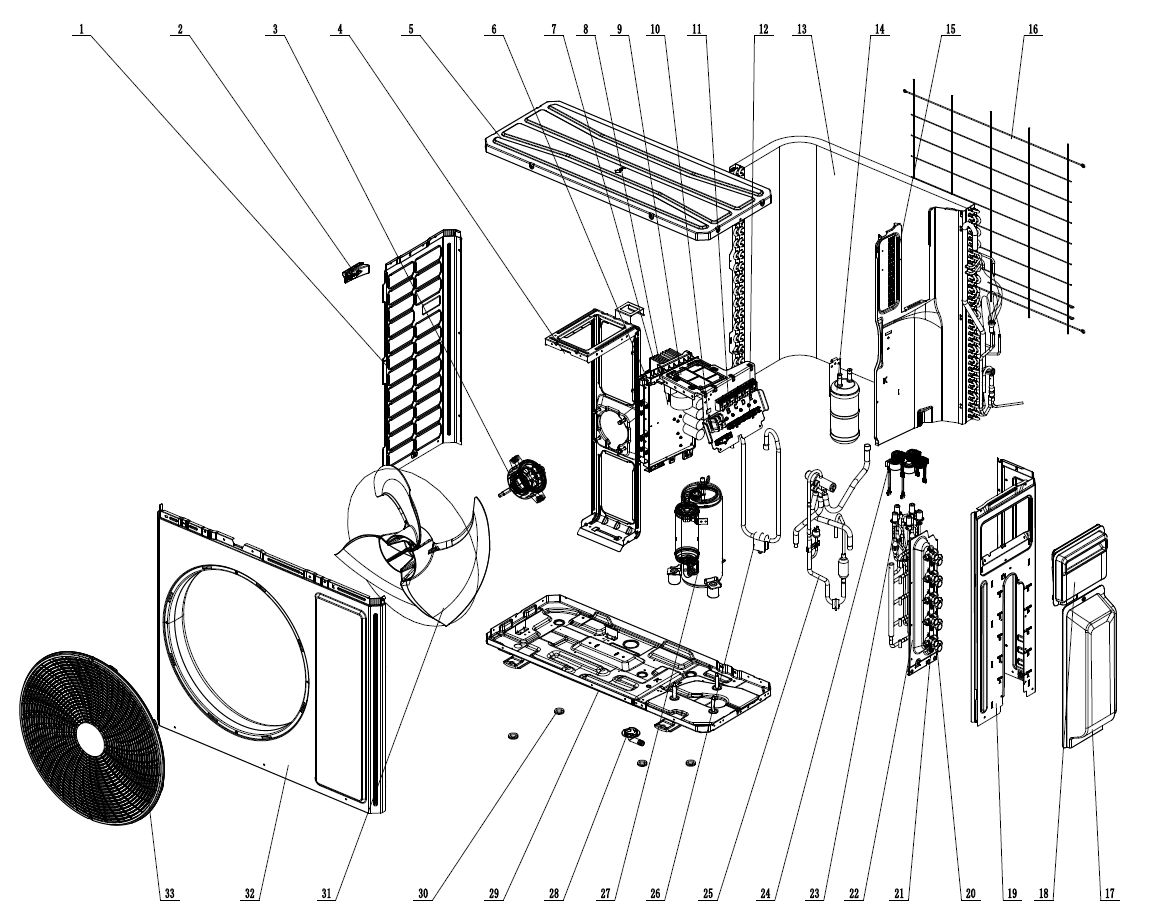 1 2 3 4 5 6 7 8 9 10 11 12 13 14 15 16

33 32 31 30 29 28 27 26 25 24 23 22 21 20 19 18 17