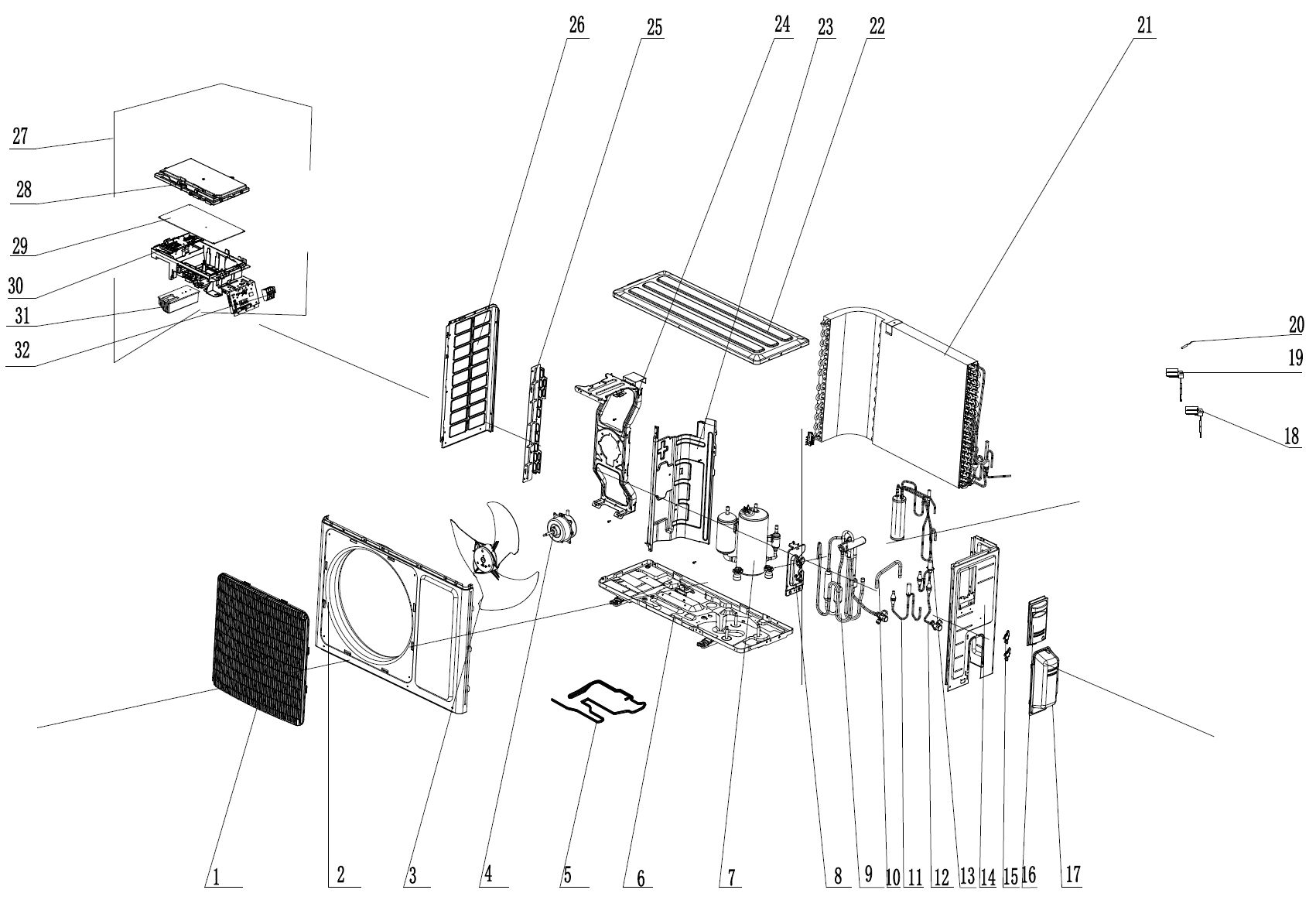 26 25 24 23 22 21

27
28
29
30
31
32

20
19
18

1 2 3 4 5 6 7 8 9 10 11 12 13 14 15 16 17