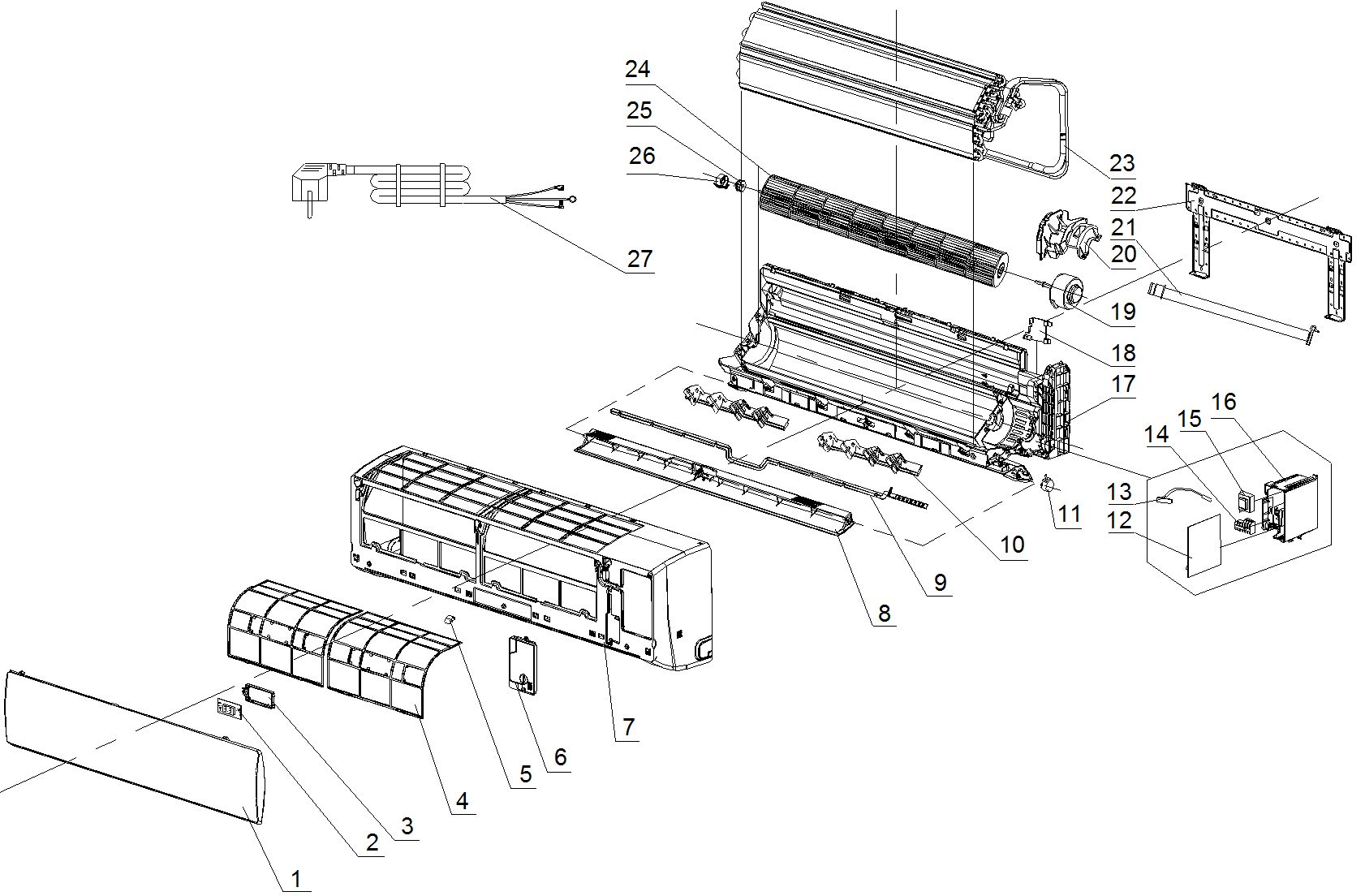 24
25
26
27
23
22
21
20
19
18
17
16
15
14
13
12
11
10
9
8
7
6
5
4
3
2
1