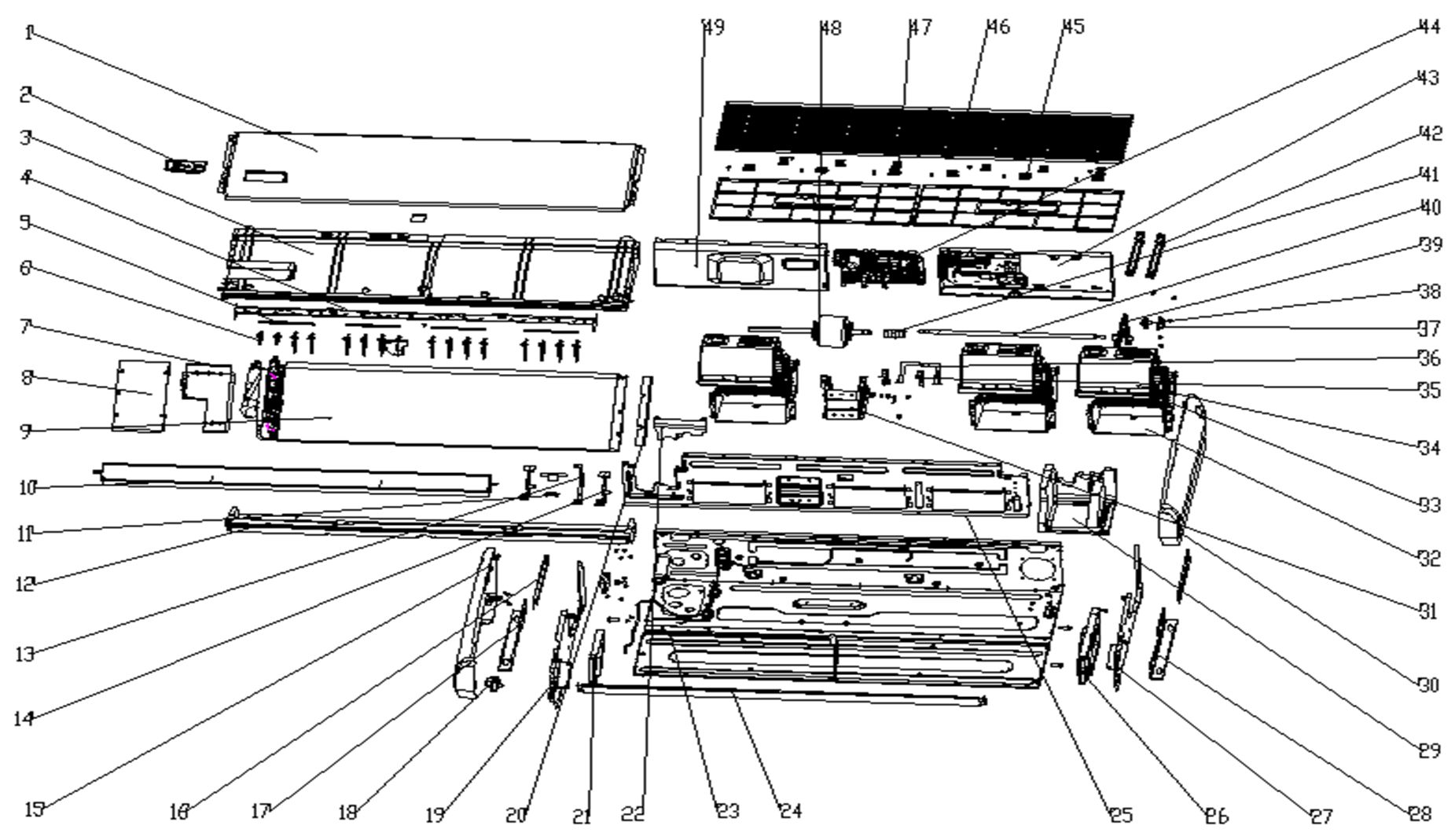 1
2
3
4
5
6
7
8
9
10
11
12
13
14
15
16
17
18
19
20
21
22
23
24
25
26
27
28
29
30
31
32
33
34
35
36
37
38
39
40
41
42
43
44
45
46
47
48
49