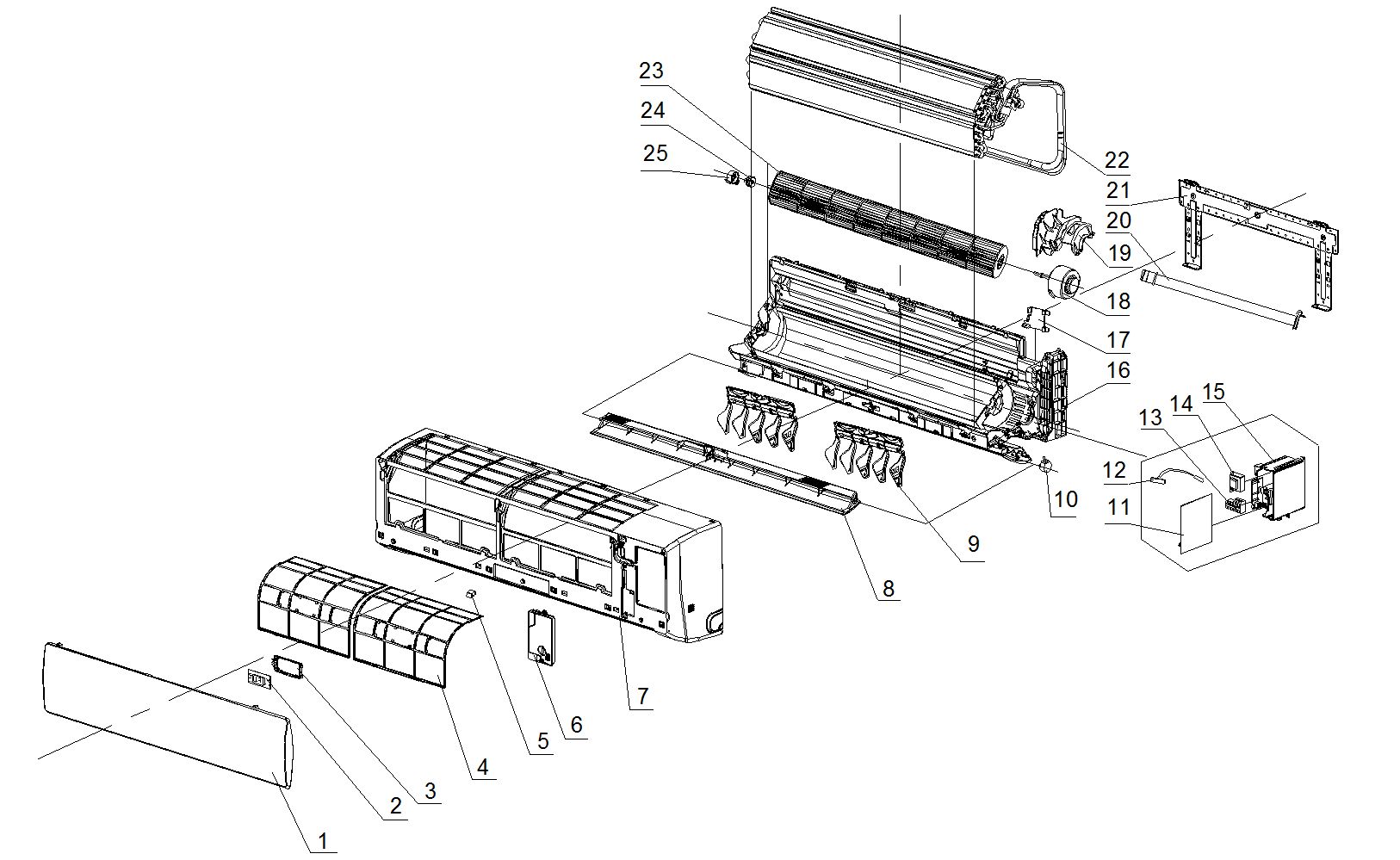 23
24
25
22
21
20
19
18
17
16
15
14
13
12
11
10
9
8
7
6
5
4
3
2
1