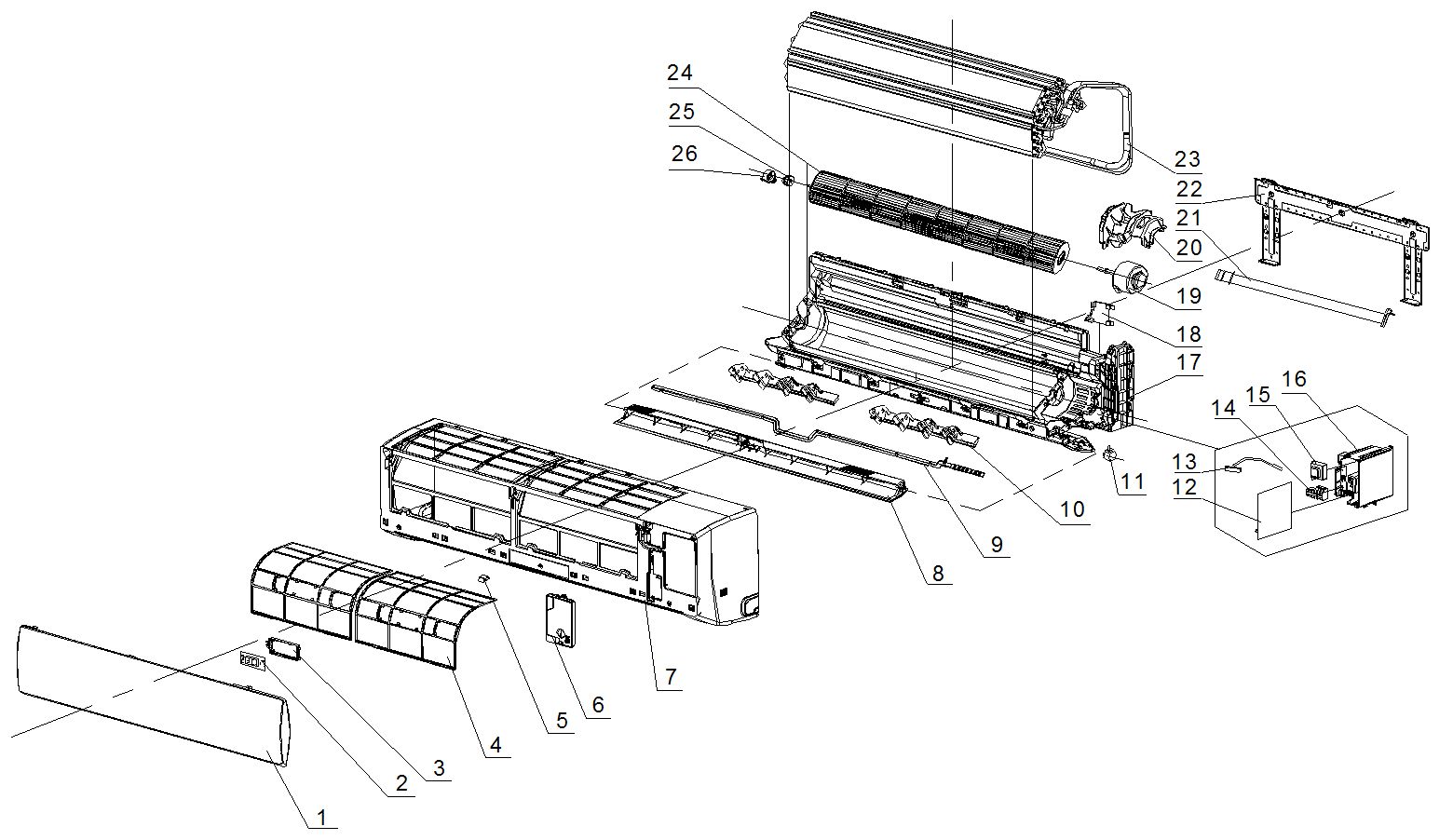 24
25
26
23
22
21
20
19
18
17
16
15
14
13
12
11
10
9
8
7
6
5
4
3
2
1