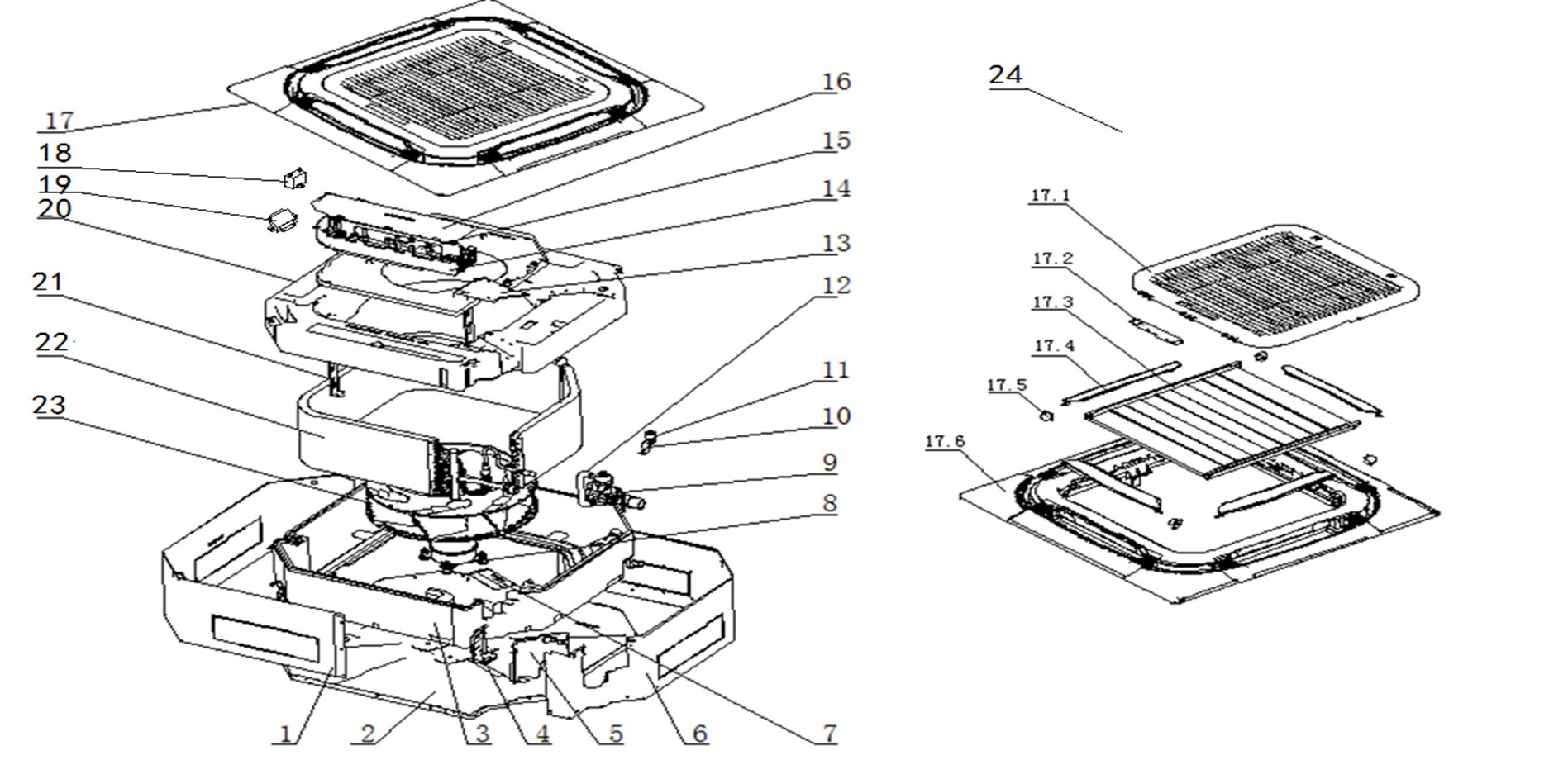 17
18
19
20
21
22
23
16
15
14
13
12
11
10
9
8
1
2
3
4
5
6
7
24
17.1
17.2
17.3
17.4
17.5
17.6