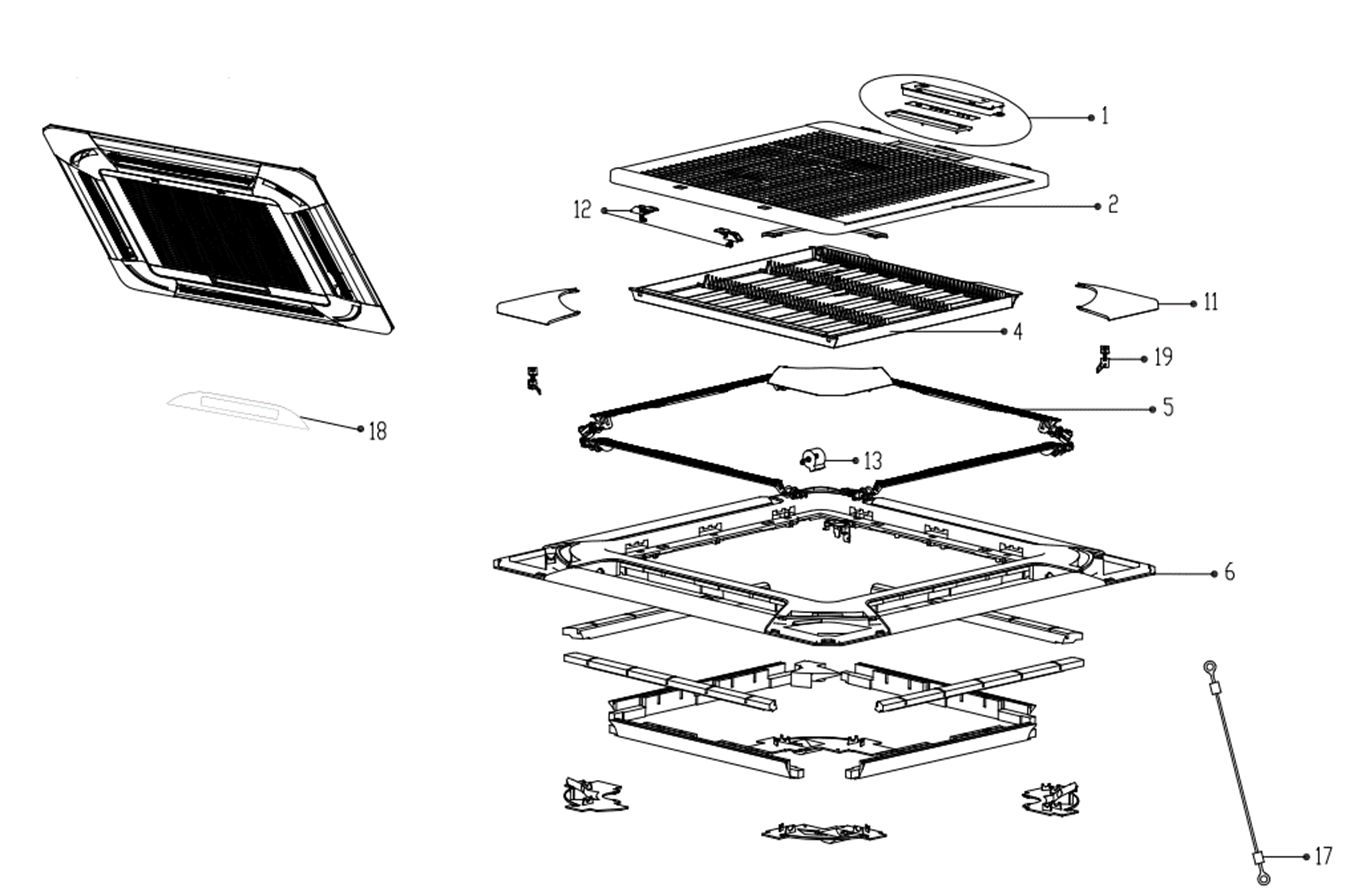 1
2
12
11
4
19
5
18
13
6
17