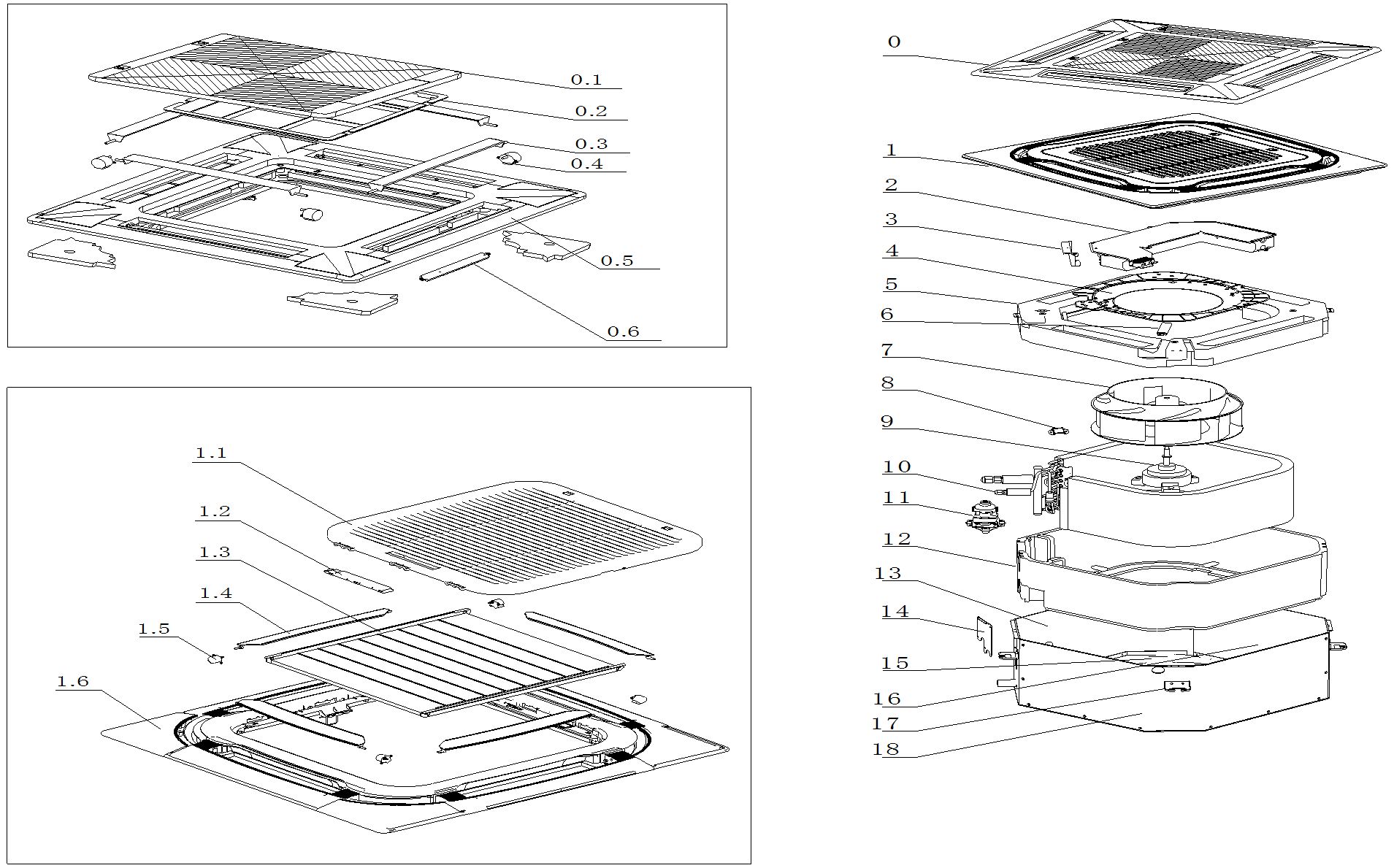 0.1
0.2
0.3
0.4
0.5
0.6

1.1
1.2
1.3
1.4
1.5
1.6

0
1
2
3
4
5
6
7
8
9
10
11
12
13
14
15
16
17
18