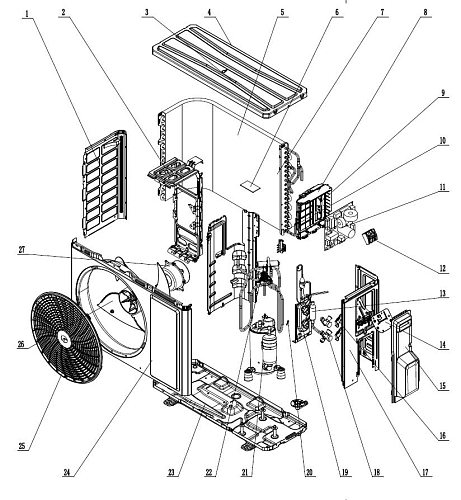 1
2
3
4
5
6
7
8
9
10
11
12
13
14
15
16
17
18
19
20
21
22
23
24
25
26
27