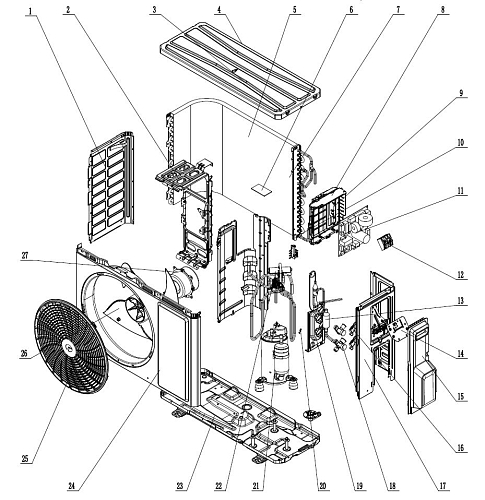 1
2
3
4
5
6
7
8
9
10
11
12
13
14
15
16
17
18
19
20
21
22
23
24
25
26
27