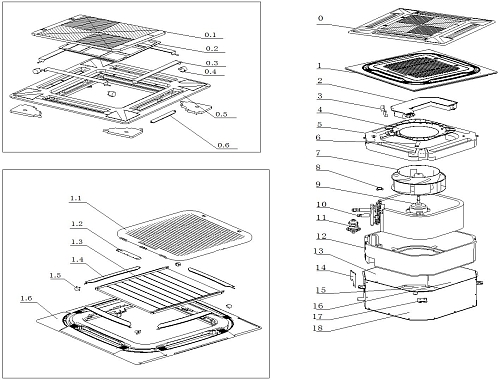 0.1
0.2
0.3
0.4
0.5
0.6

1.1
1.2
1.3
1.4
1.5
1.6

0
1
2
3
4
5
6
7
8
9
10
11
12
13
14
15
16
17
18