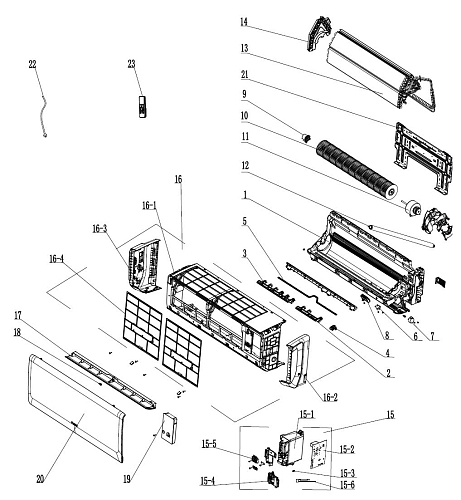 14
13
21
9
10
11
12
1
5
3
22
23
16
16-1
16-3
16-4
17
18
8
6
7
4
2
16-2
15-1
15
15-5
15-2
15-3
15-4
15-6
20
19